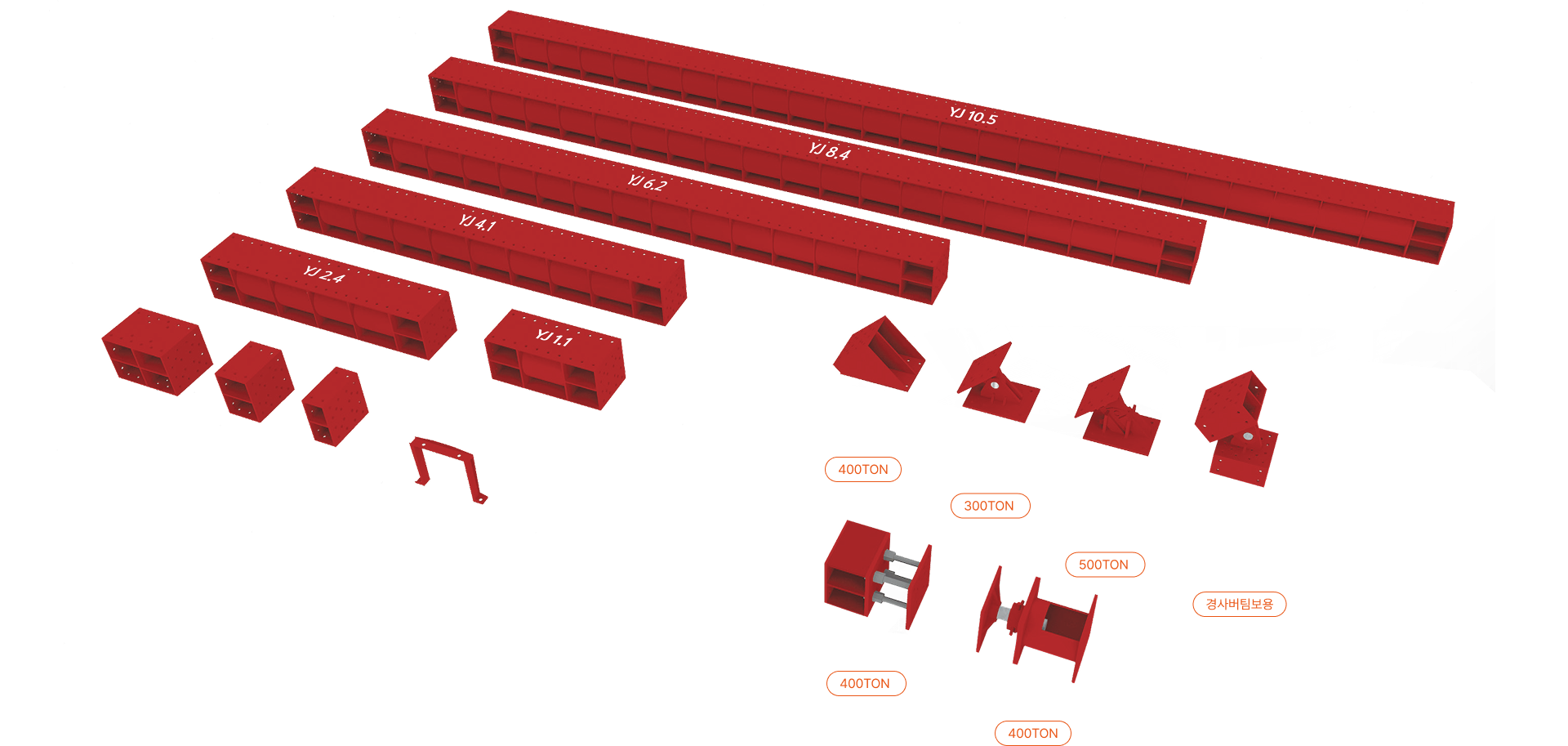 YJ 10.5

YJ 8.4

YJ 6.2

YJ 4.1

YJ 2.4

YJ 1.1

400TON

300TON

500TON

경사버팀보용

400TON

400TON